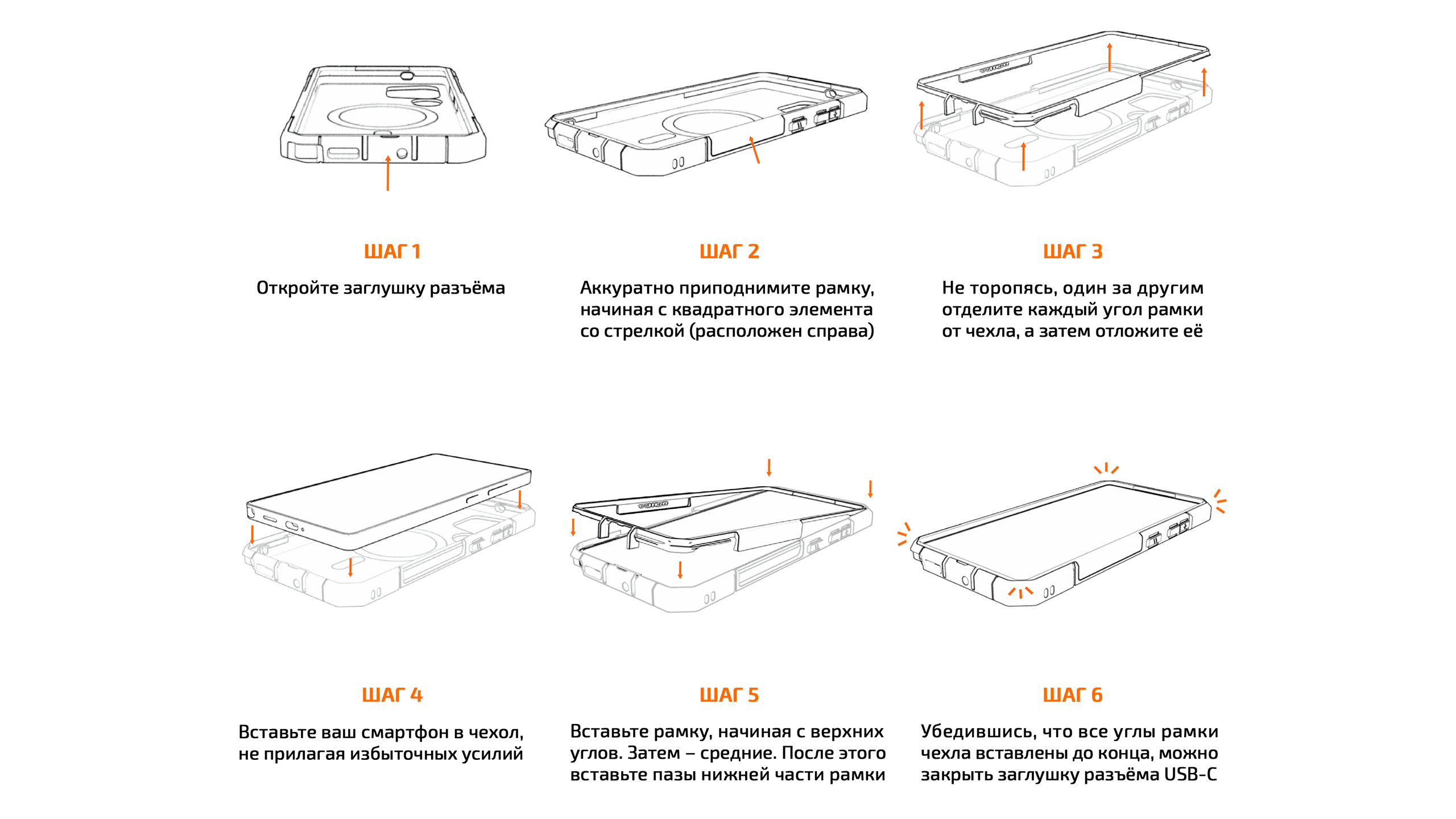 ШАГ 1

Откройте заглушку разъёма

ШАГ 2

Аккуратно приподнимите рамку, начиная с квадратного элемента со стрелкой (расположен справа)

ШАГ 3

Не торопясь, один за другим отделите каждый угол рамки от чехла, а затем отложите её

ШАГ 4

Вставьте ваш смартфон в чехол, не прилагая избыточных усилий

ШАГ 5

Вставьте рамку, начиная с верхних углов. Затем – средние. После этого вставьте пазы нижней части рамки

ШАГ 6

Убедившись, что все углы рамки чехла вставлены до конца, можно закрыть заглушку разъёма USB-C